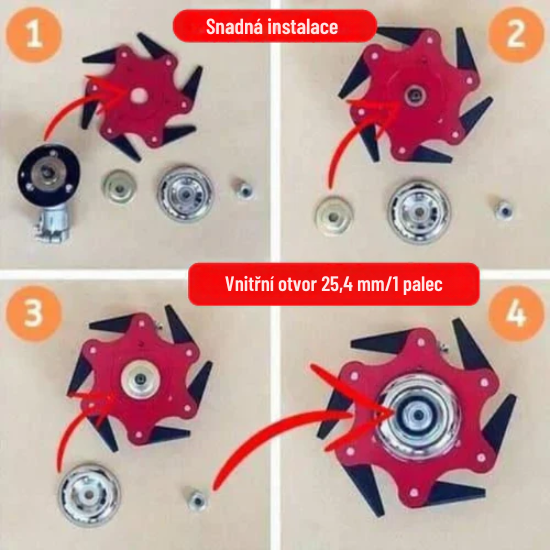 1

Snadná instalace

2

Vnitřní otvor 25,4 mm/1 palec

3

4