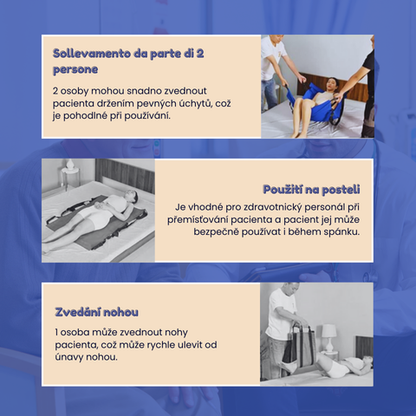 Sollevamento da parte di 2 persone

2 osoby mohou snadno zvednout pacienta držením pevných úchytů, což je pohodlné při používání.

Použití na posteli

Je vhodné pro zdravotnický personál při přemísťování pacienta a pacient jej může bezpečně používat i během spánku.

Zvedání nohou

1 osoba může zvednout nohy pacienta, což může rychle ulevit od únavy nohou.