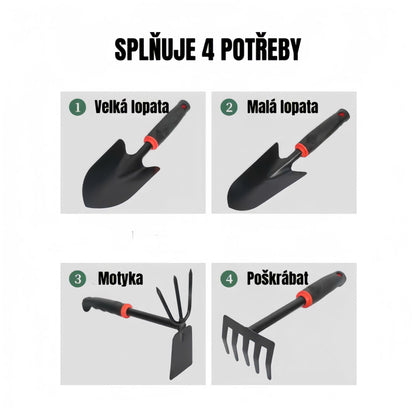 SPLŇUJE 4 POTŘEBY

1 Velká lopata

2 Malá lopata

3 Motyka

4 Poškrábat