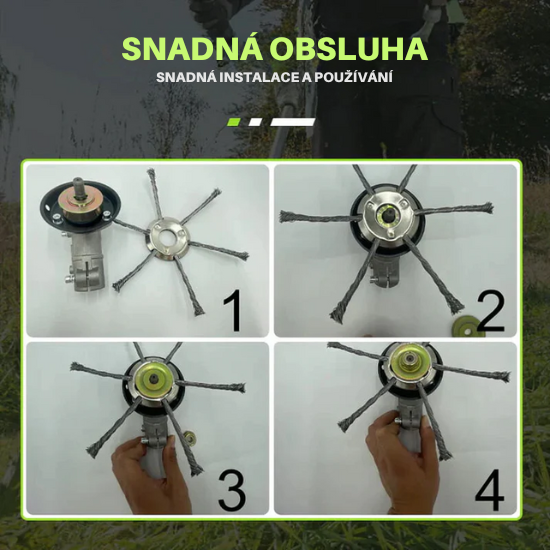 SNADNÁ OBSLUHA
SNADNÁ INSTALACE A POUŽÍVÁNÍ

1
2
3
4