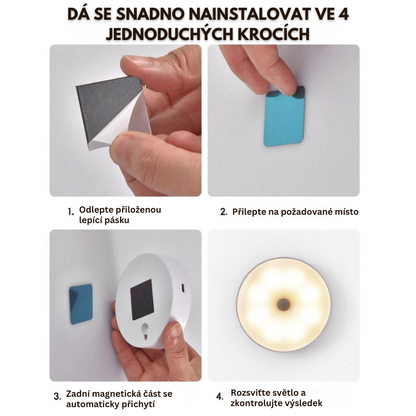 DÁ SE SNADNO NAINSTALOVAT VE 4 JEDNODUCHÝCH KROCÍCH

1. Odlepte přiloženou lepící pásku

2. Přilepte na požadované místo

3. Zadní magnetická část se automaticky přichytí

4. Rozsviťte světlo a zkontrolujte výsledek