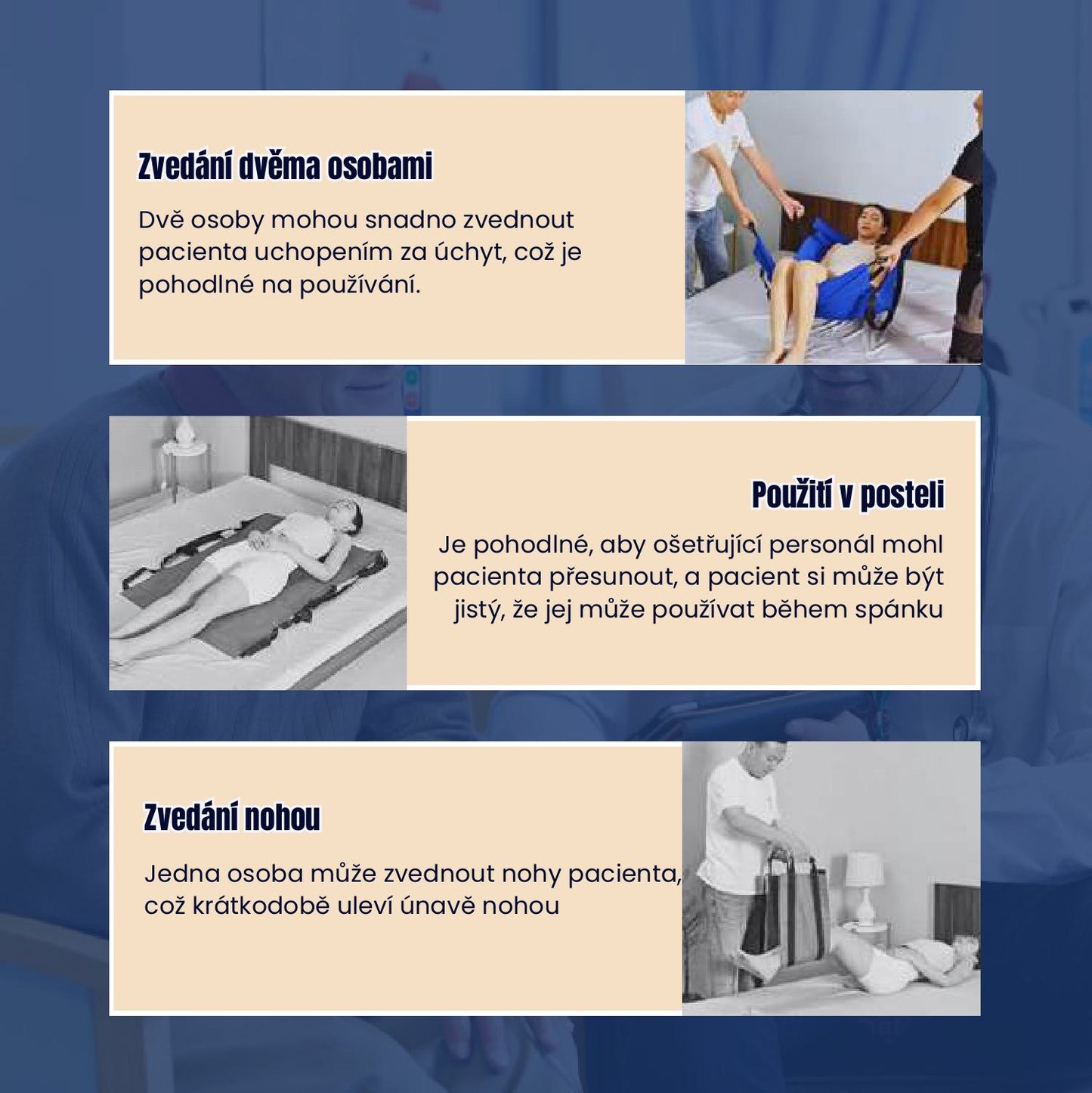 Zvedání dvěma osobami

Dvě osoby mohou snadno zvednout pacienta uchopením za úchyt, což je pohodlné na používání.

Použití v posteli

Je pohodlné, aby ošetřující personál mohl pacienta přesunout, a pacient si může být jistý, že jej může používat během spánku

Zvedání nohou

Jedna osoba může zvednout nohy pacienta, což krátkodobě uleví únavě nohou