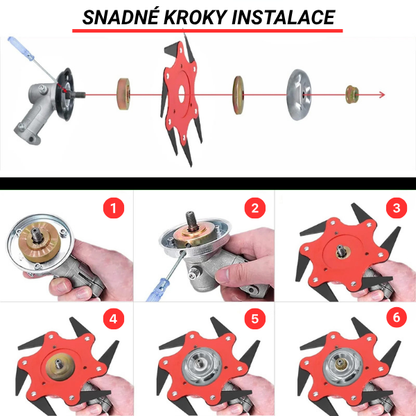 SNADNÉ KROKY INSTALACE

1

2

3

4

5

6