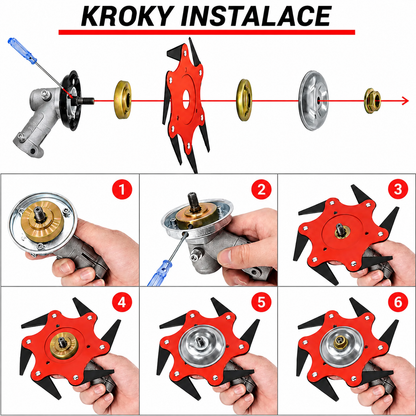 KROKY INSTALACE

1

2

3

4

5

6